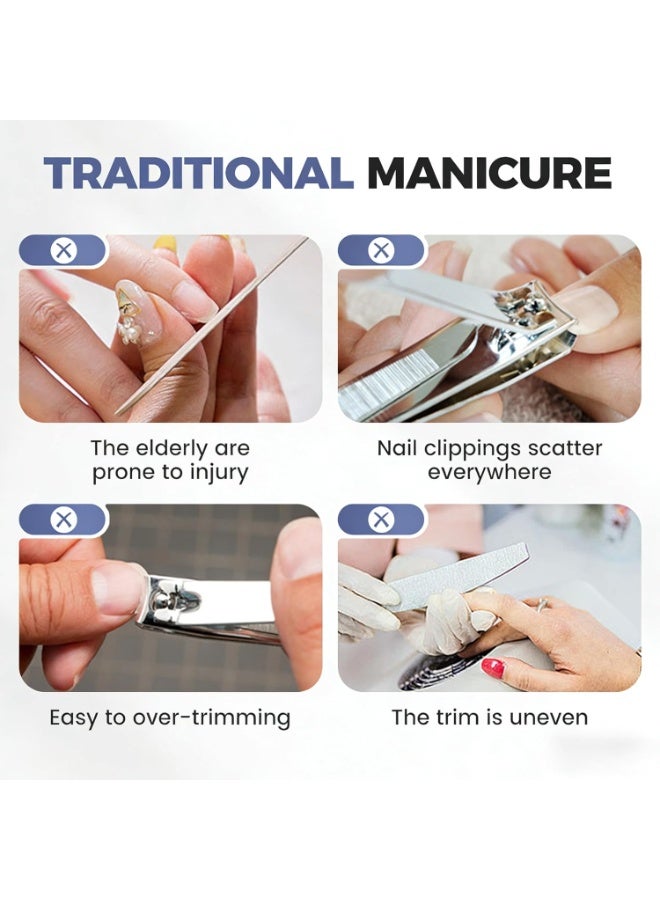 TRADITIONAL MANICURE

The elderly are prone to injury

Nail clippings scatter everywhere

Easy to over-trimming

The trim is uneven